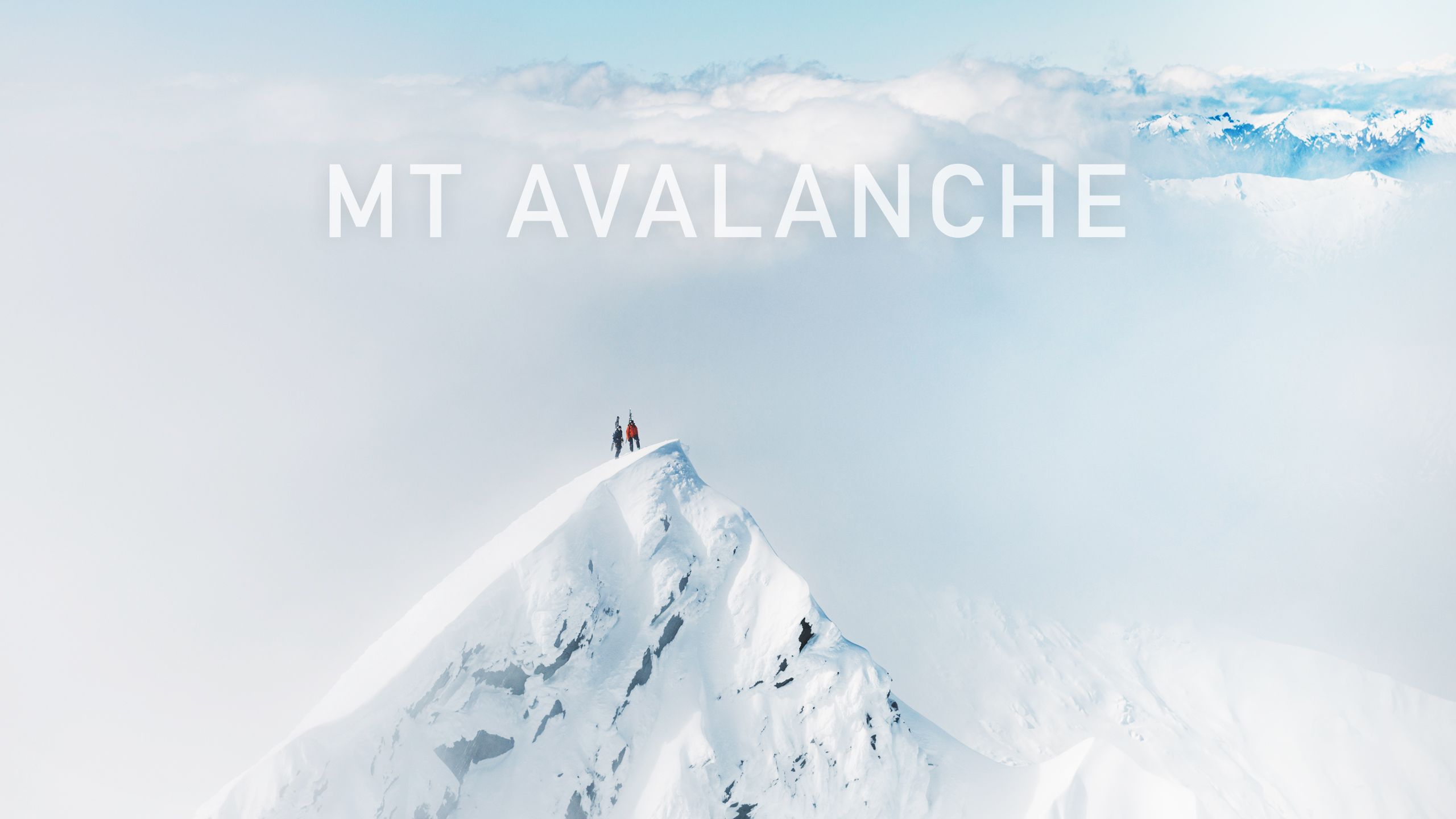 MT AVALANCHE