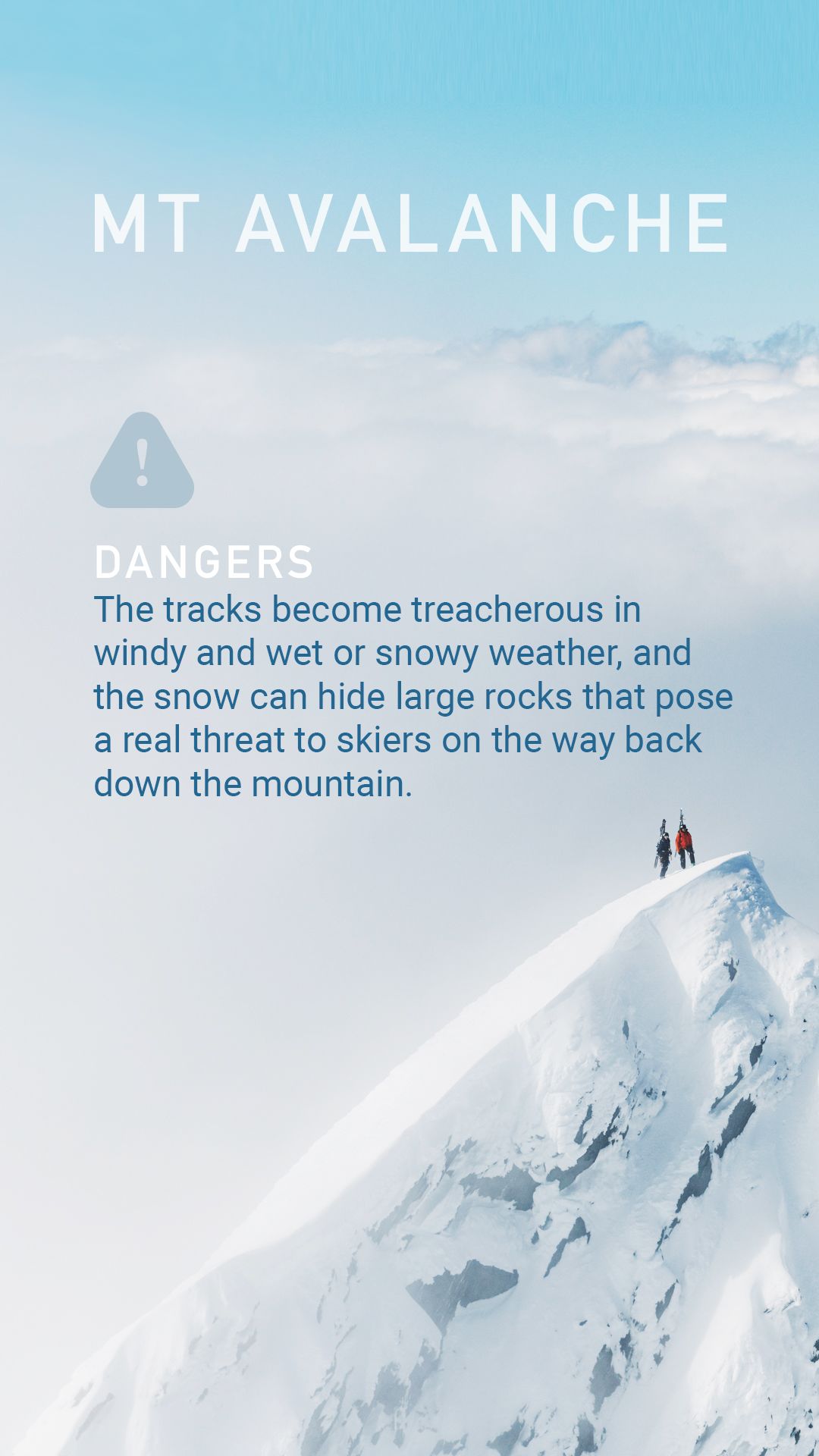 MT AVALANCHE

!

DANGERS
The tracks become treacherous in windy and wet or snowy weather, and the snow can hide large rocks that pose a real threat to skiers on the way back down the mountain.