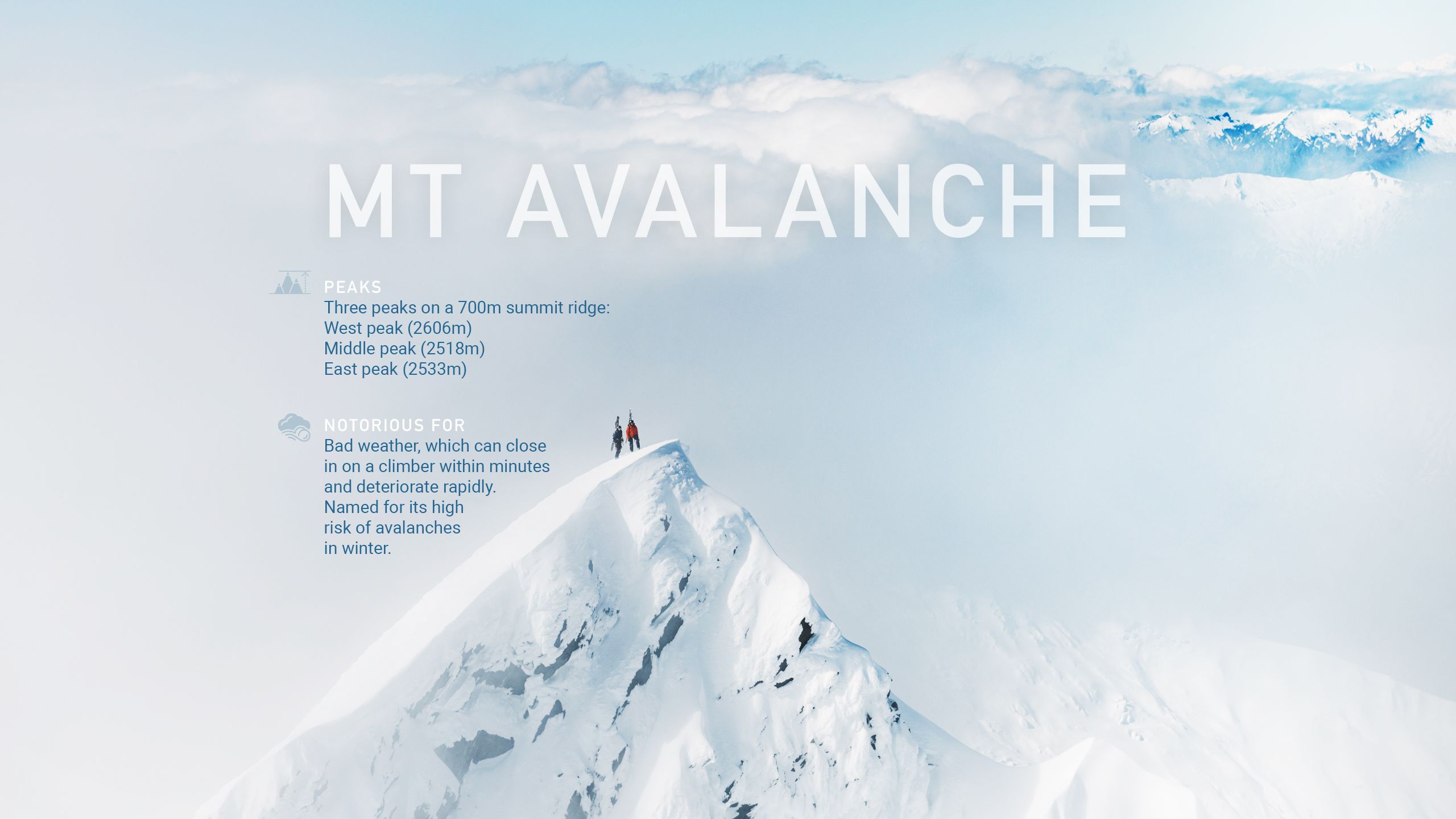 MT AVALANCHE

PEAKS
Three peaks on a 700m summit ridge:
West peak (2606m)
Middle peak (2518m)
East peak (2533m)

NOTORIOUS FOR
Bad weather, which can close in on a climber within minutes and deteriorate rapidly. Named for its high risk of avalanches in winter.