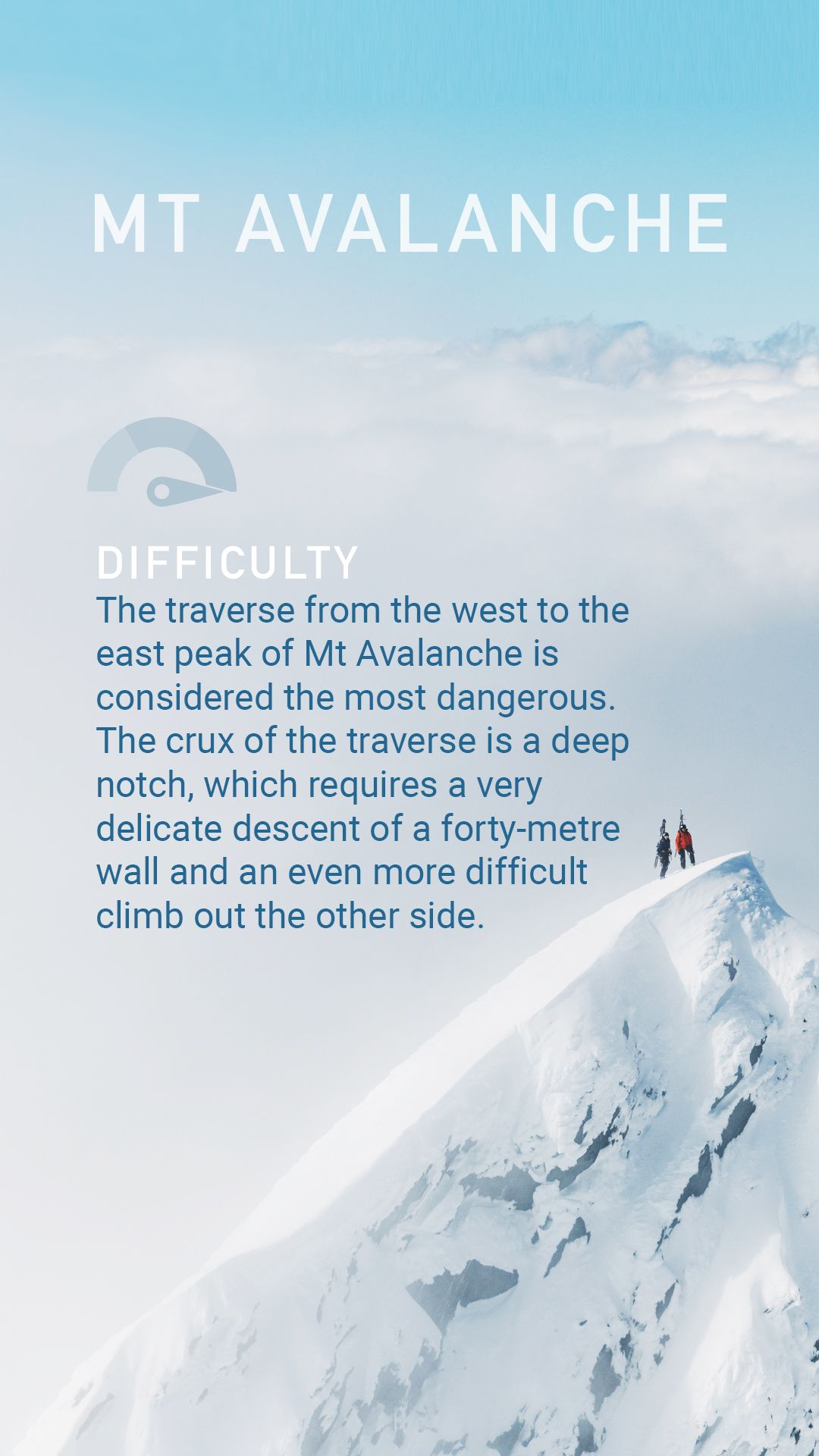 MT AVALANCHE

DIFFICULTY
The traverse from the west to the east peak of Mt Avalanche is considered the most dangerous. The crux of the traverse is a deep notch, which requires a very delicate descent of a forty-metre wall and an even more difficult climb out the other side.