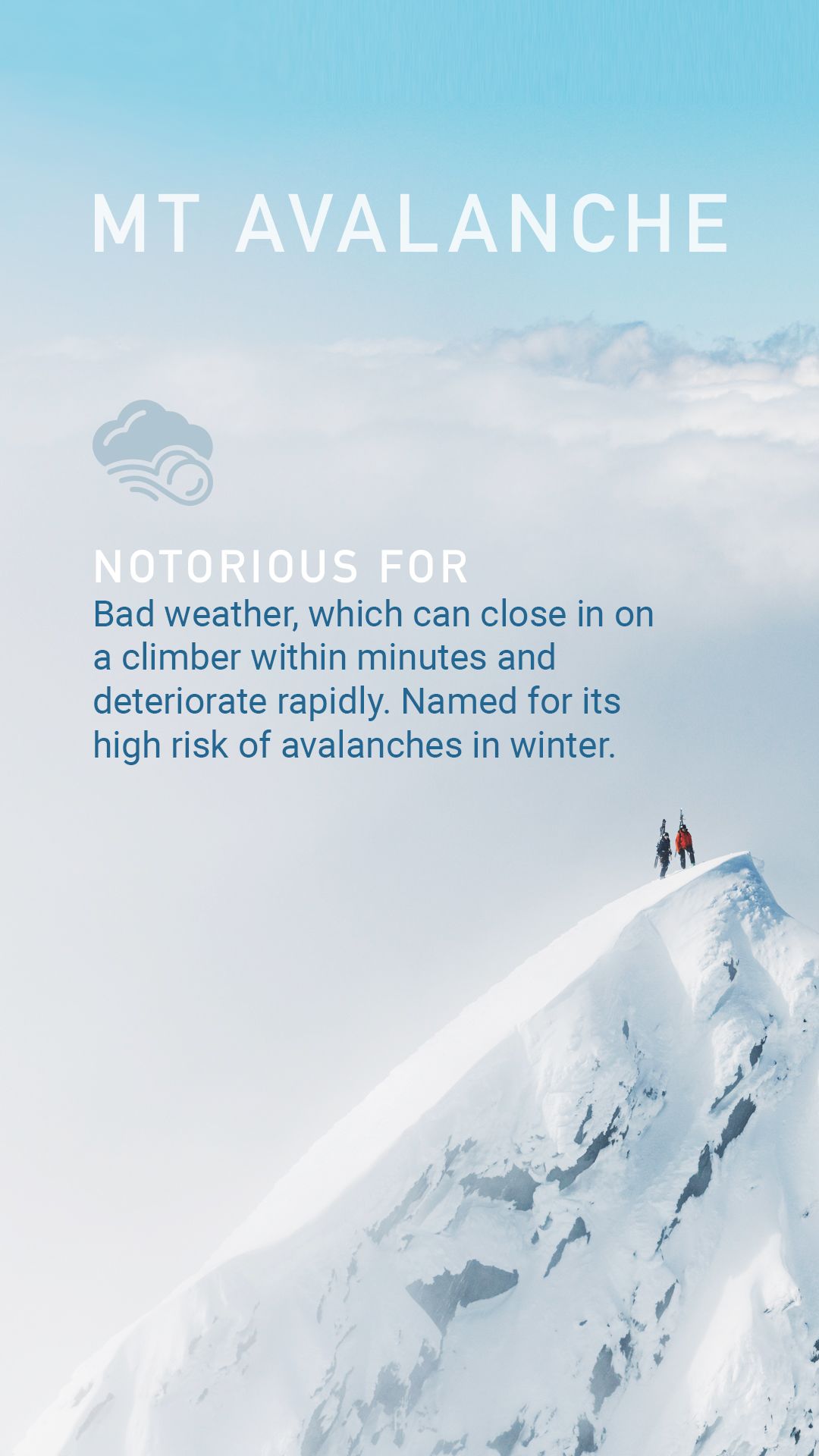 MT AVALANCHE

NOTORIOUS FOR
Bad weather, which can close in on a climber within minutes and deteriorate rapidly. Named for its high risk of avalanches in winter.